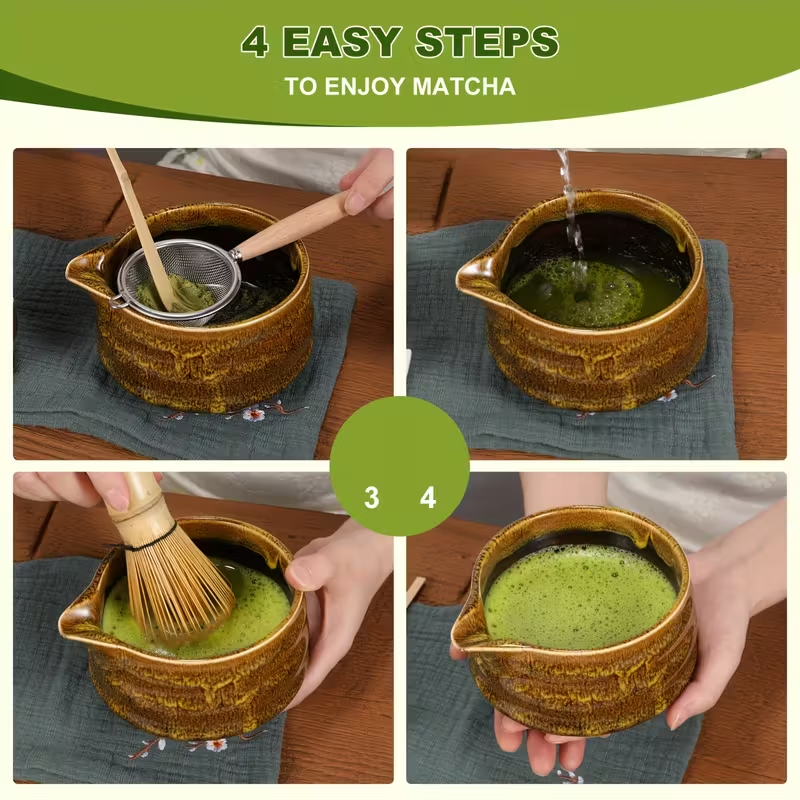 4 EASY STEPS
TO ENJOY MATCHA

3 4